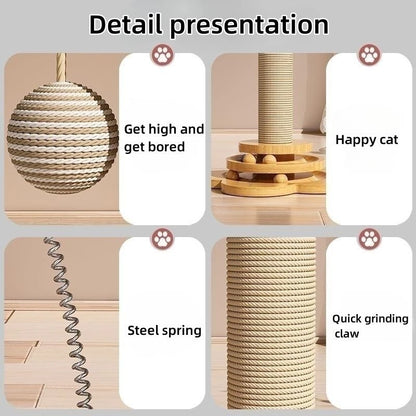 Detail presentation

Get high and get bored

Happy cat

Steel spring

Quick grinding claw